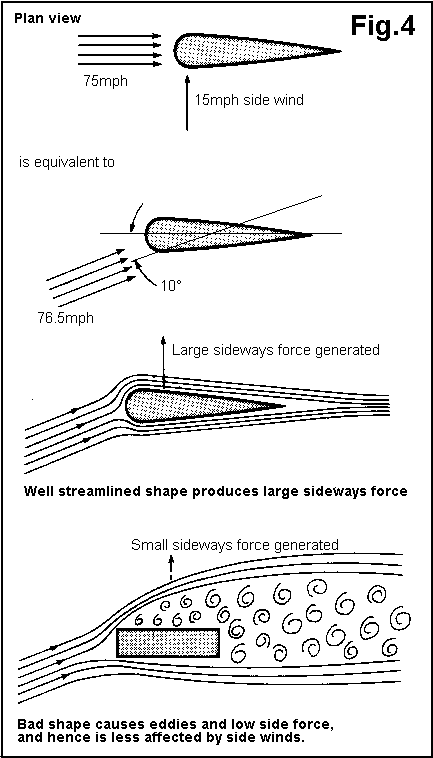 Plan view

Fig.4

75mph

15mph side wind

is equivalent to

10°

76.5mph

Large sideways force generated

Well streamlined shape produces large sideways force

Small sideways force generated

Bad shape causes eddies and low side force, and hence is less affected by side winds.